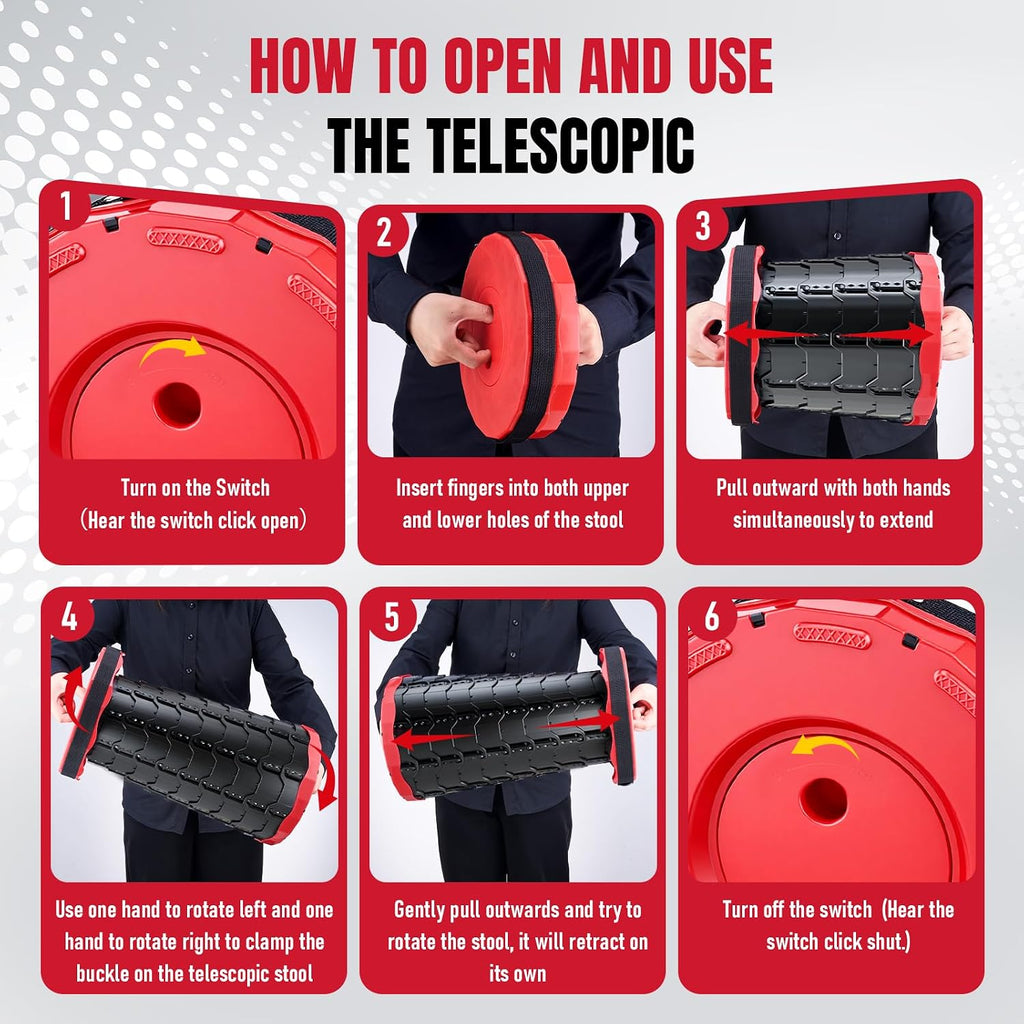 HOW TO OPEN AND USE
THE TELESCOPIC

1

Turn on the Switch
(Hear the switch click open)

2

Insert fingers into both upper and lower holes of the stool

3

Pull outward with both hands simultaneously to extend

4

Use one hand to rotate left and one hand to rotate right to clamp the buckle on the telescopic stool

5

Gently pull outwards and try to rotate the stool, it will retract on its own

6

Turn off the switch (Hear the switch click shut.)