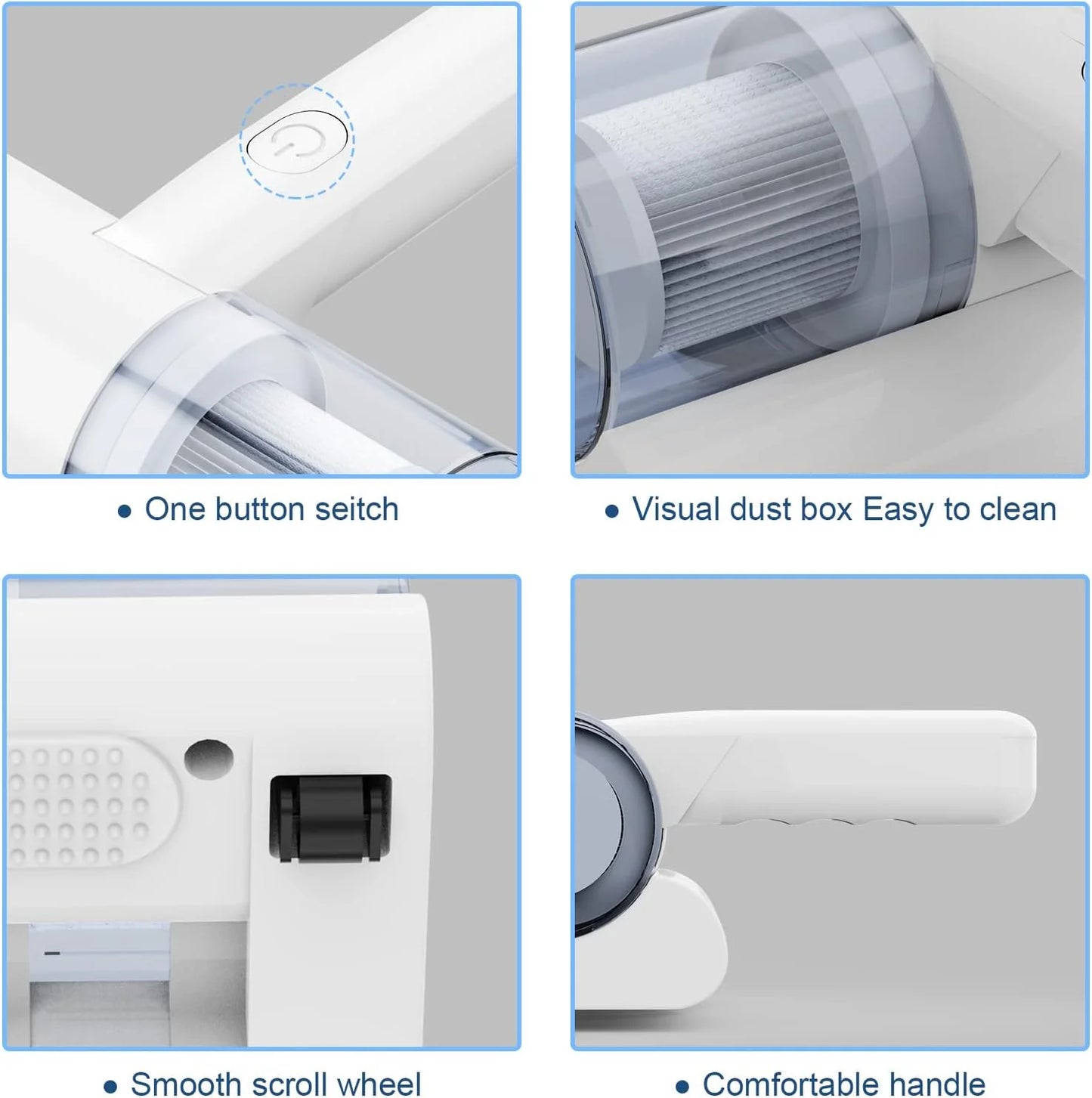 • One button seitch

• Visual dust box Easy to clean

• Smooth scroll wheel

• Comfortable handle